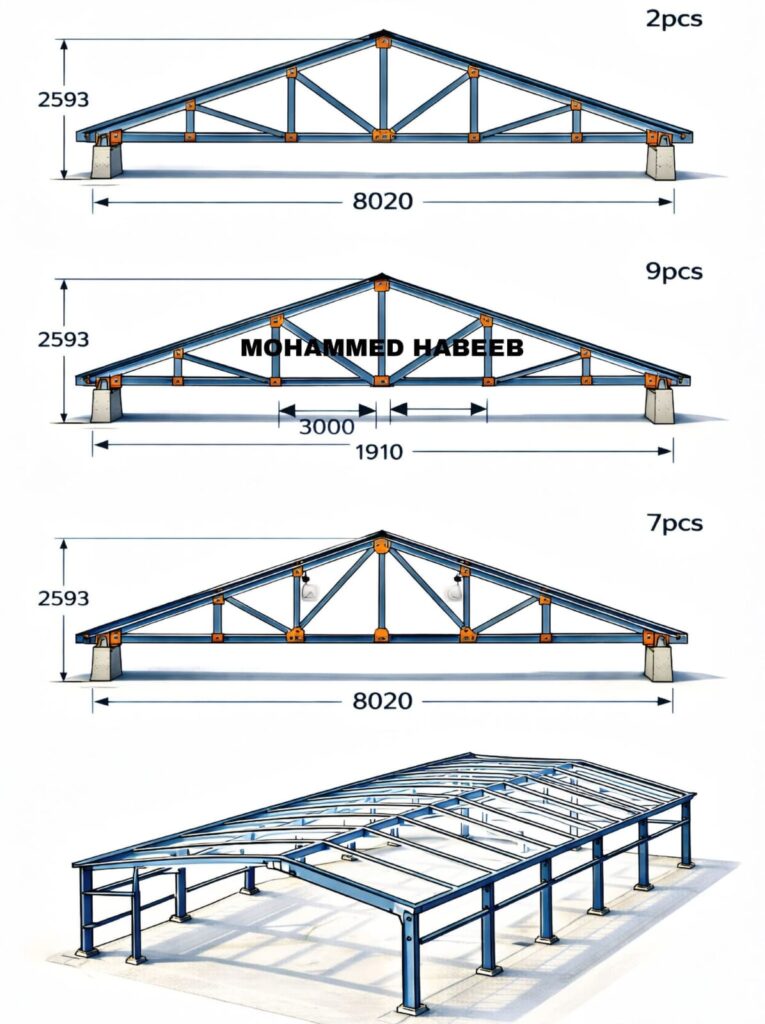 2pcs

2593

8020

9pcs

2593

MOHAMMED HABEEB

3000

1910

7pcs

2593

8020